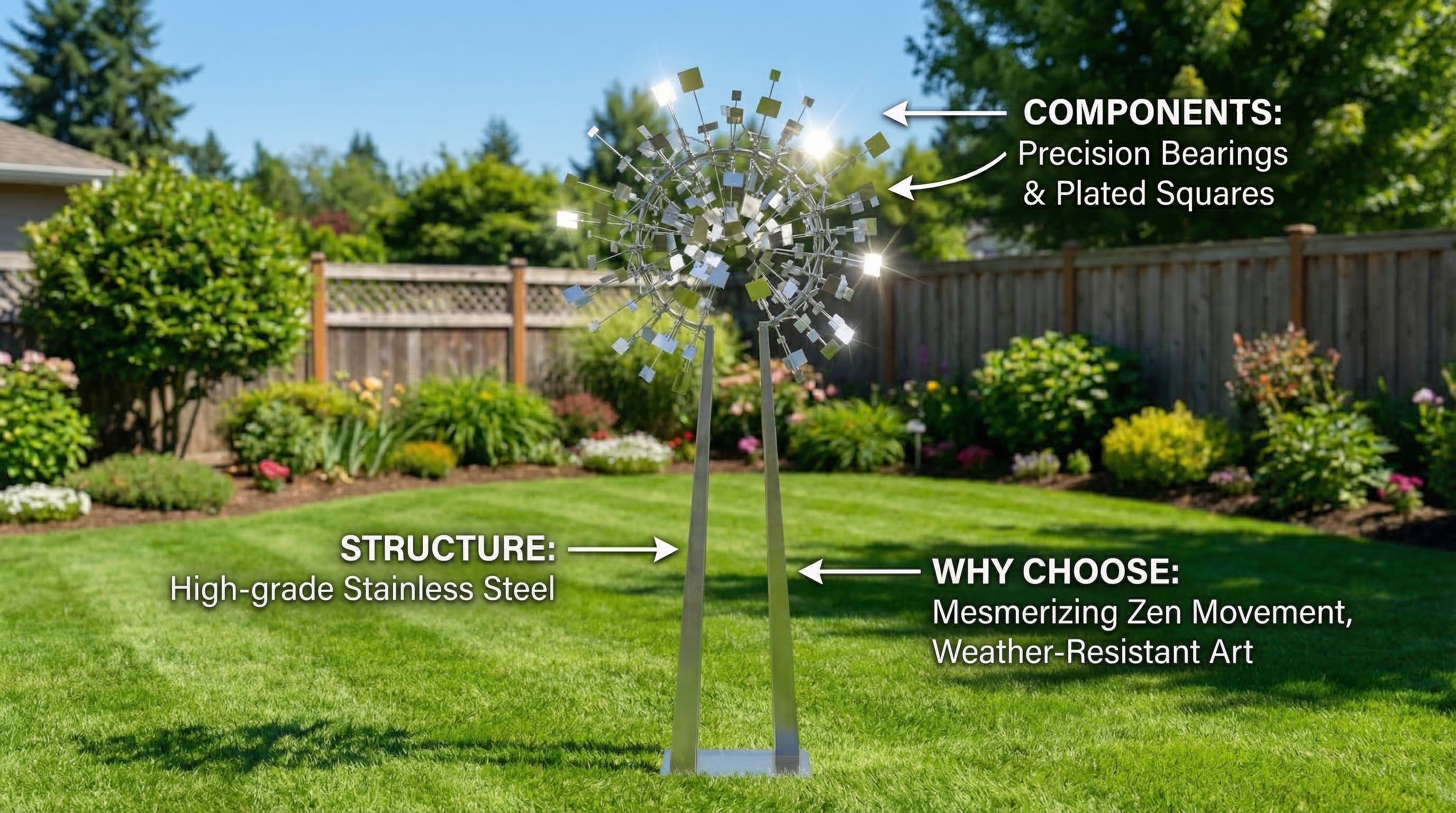 COMPONENTS:
Precision Bearings
& Plated Squares

STRUCTURE:
High-grade Stainless Steel

WHY CHOOSE:
Mesmerizing Zen Movement,
Weather-Resistant Art